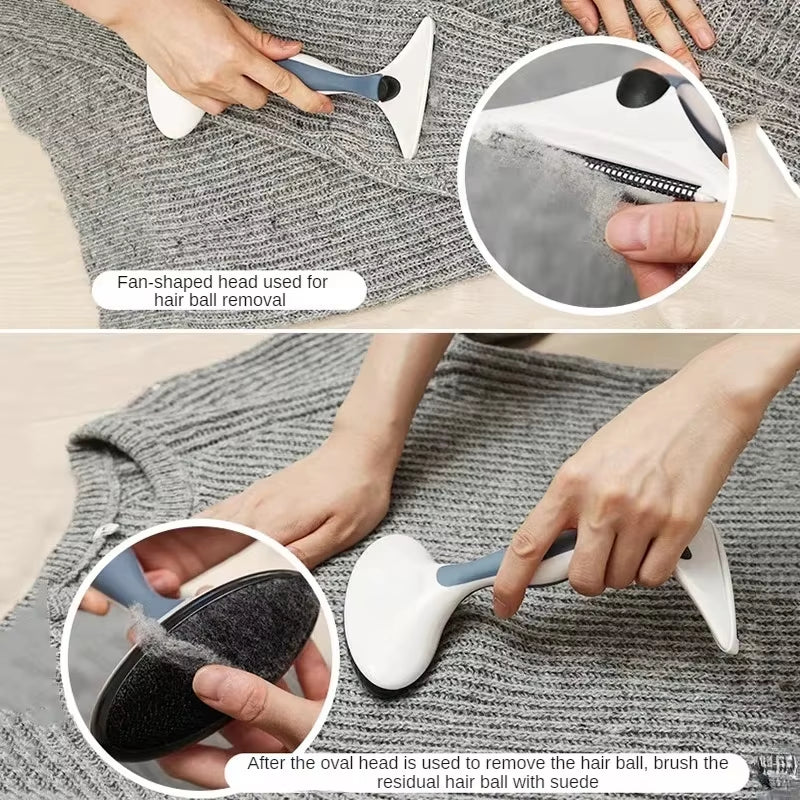 Fan-shaped head used for hair ball removal

After the oval head is used to remove the hair ball, brush the residual hair ball with suede